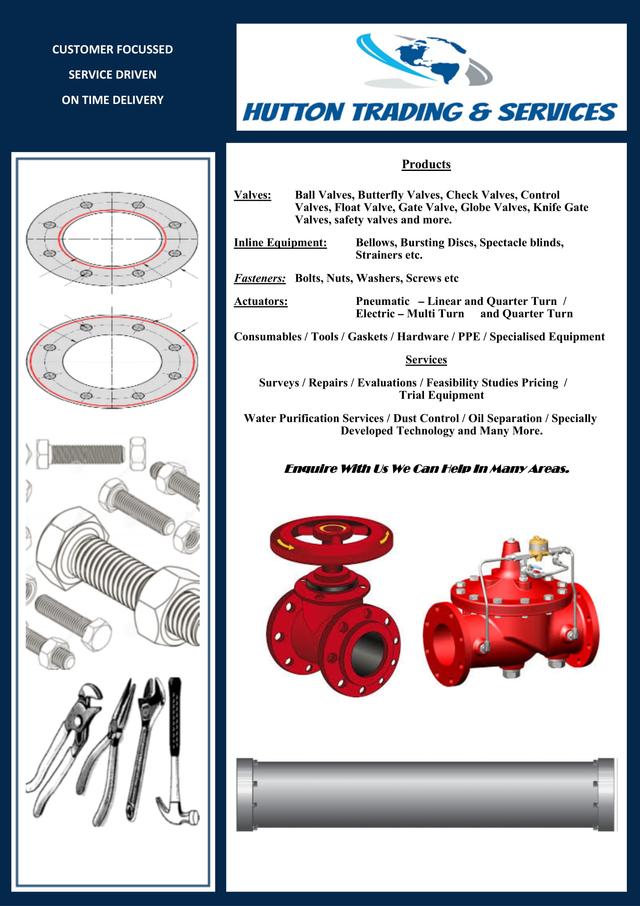 CUSTOMER FOCUSSED
SERVICE DRIVEN
ON TIME DELIVERY

HUTTON TRADING & SERVICES

Products

Valves: Ball Valves, Butterfly Valves, Check Valves, Control Valves, Float Valve, Gate Valve, Globe Valves, Knife Gate Valves, safety valves and more.

Inline Equipment: Bellows, Bursting Discs, Spectacle blinds, Strainers etc.

Fasteners: Bolts, Nuts, Washers, Screws etc

Actuators: Pneumatic – Linear and Quarter Turn / Electric – Multi Turn and Quarter Turn

Consumables / Tools / Gaskets / Hardware / PPE / Specialised Equipment

Services

Surveys / Repairs / Evaluations / Feasibility Studies Pricing / Trial Equipment

Water Purification Services / Dust Control / Oil Separation / Specially Developed Technology and Many More.

Enquire With Us We Can Help In Many Areas.